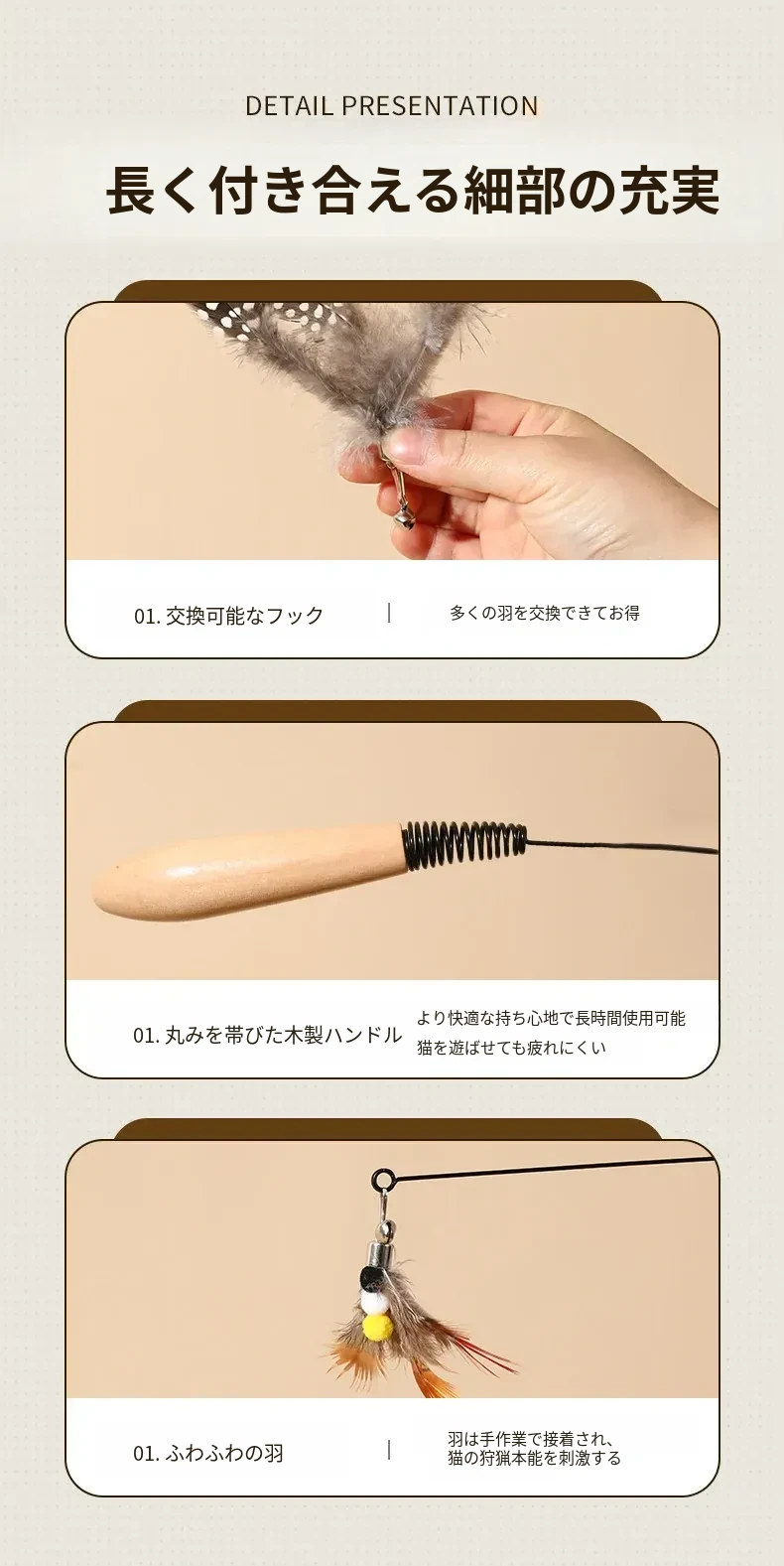 DETAIL PRESENTATION

長く付き合える細部の充実

01. 交換可能なフック | 多くの羽を交換できてお得

01. 丸みを帯びた木製ハンドル
より快適な持ち心地で長時間使用可能
猫を遊ばせても疲れにくい

01. ふわふわの羽 | 羽は手作業で接着され、猫の狩猟本能を刺激する