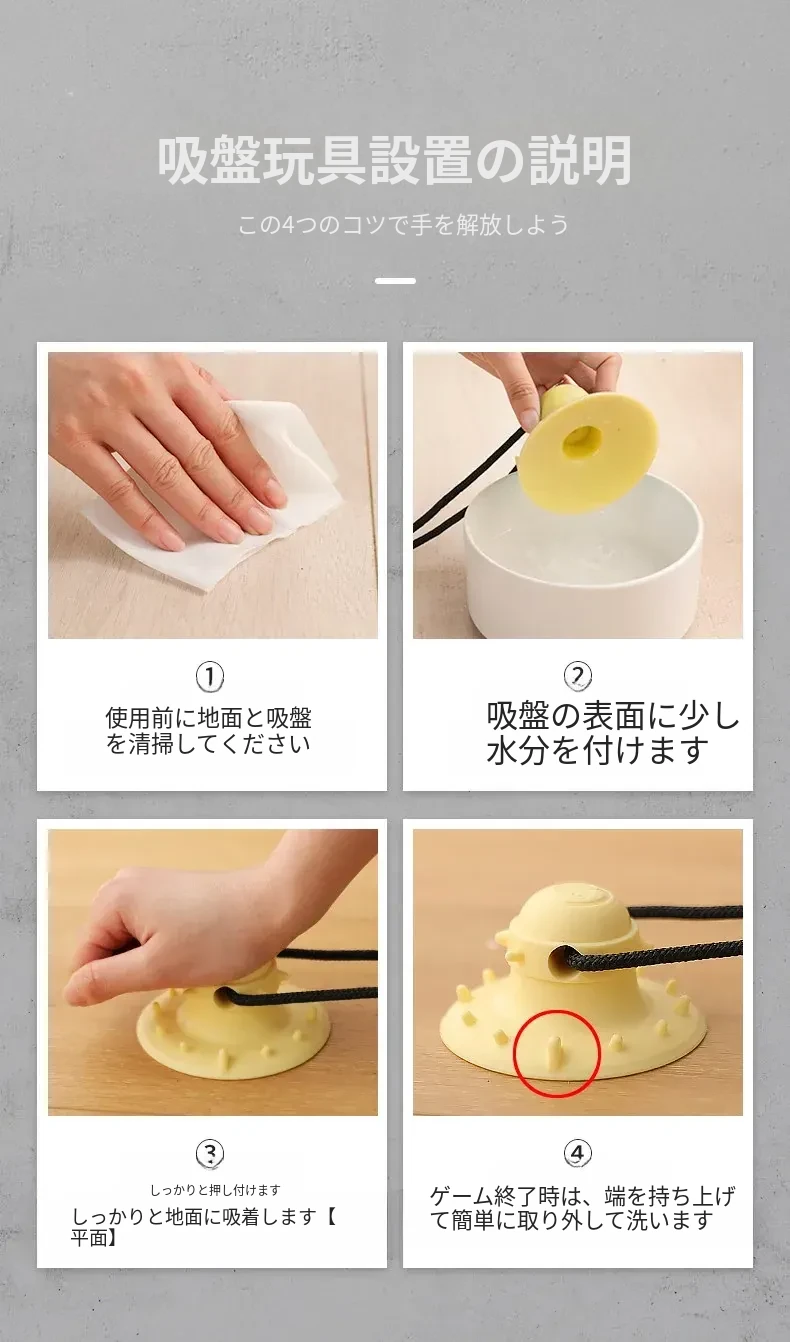 吸盤玩具設置の説明

この4つのコツで手を解放しよう

①

使用前に地面と吸盤を清掃してください

②

吸盤の表面に少し水分を付けます

③

しっかりと押し付けます

しっかりと地面に吸着します【平面】

④

ゲーム終了時は、端を持ち上げて簡単に取り外して洗います