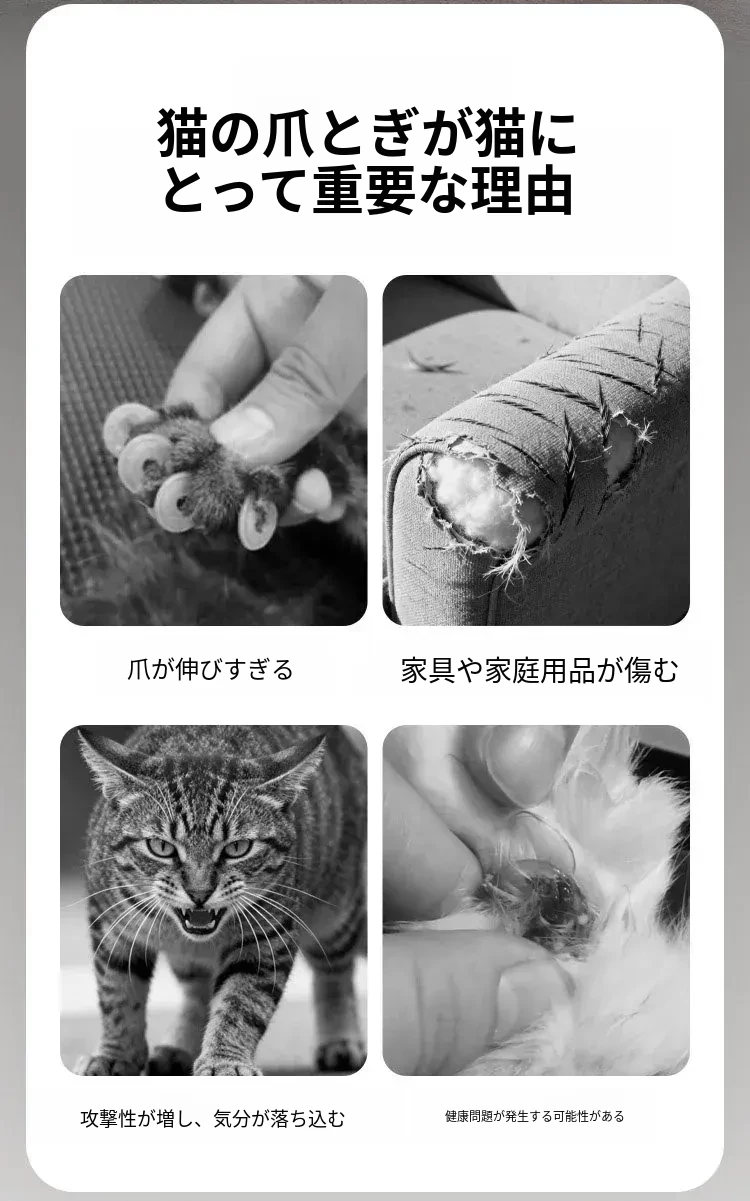 猫の爪とぎが猫にとって重要な理由

爪が伸びすぎる

家具や家庭用品が傷む

攻撃性が増し、気分が落ち込む

健康問題が発生する可能性がある