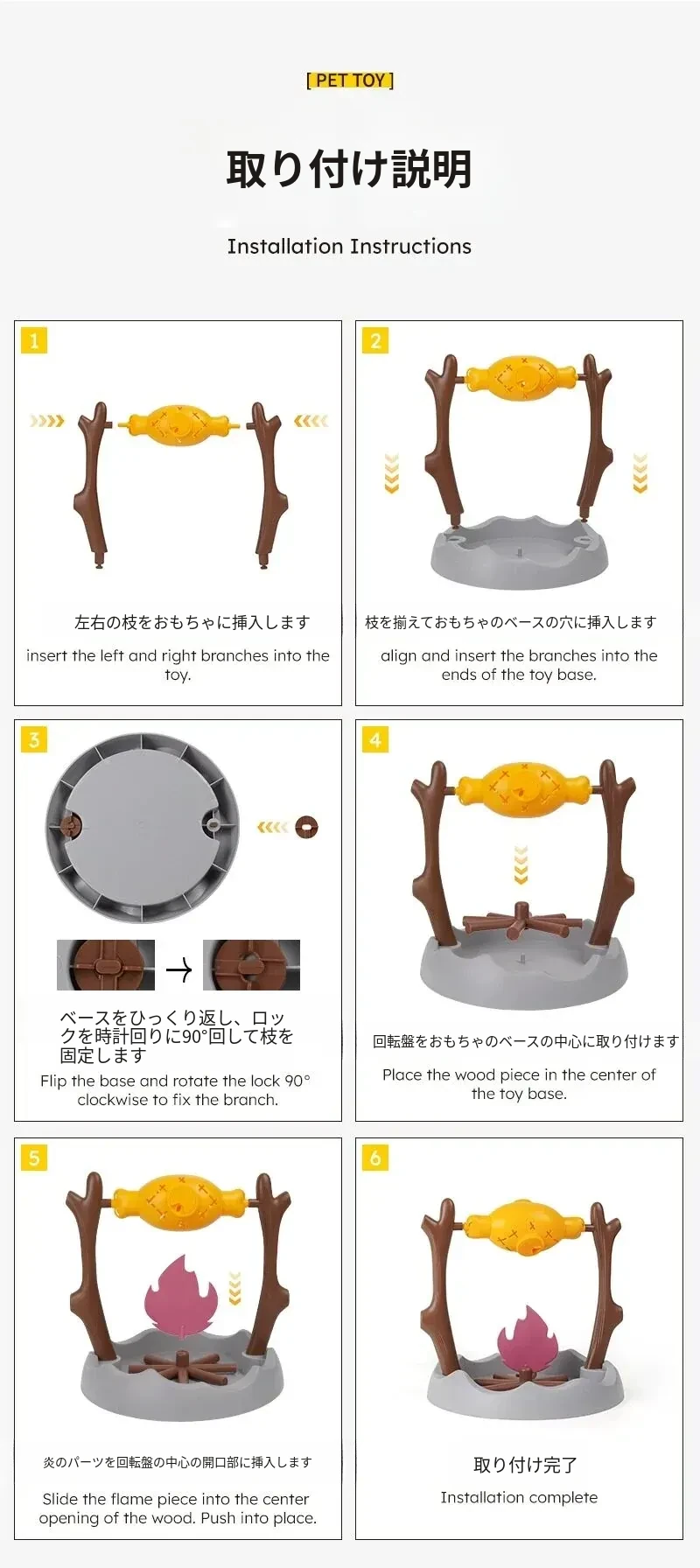 [ PET TOY ]

取り付け説明

Installation Instructions

1

左右の枝をおもちゃに挿入します

insert the left and right branches into the toy.

2

枝を揃えておもちゃのベースの穴に挿入します

align and insert the branches into the ends of the toy base.

3

ベースをひっくり返し、ロックを時計回りに90°回して枝を固定します

Flip the base and rotate the lock 90° clockwise to fix the branch.

4

回転盤をおもちゃのベースの中心に取り付けます

Place the wood piece in the center of the toy base.

5

炎のパーツを回転盤の中心の開口部に挿入します

Slide the flame piece into the center opening of the wood. Push into place.

6

取り付け完了

Installation complete