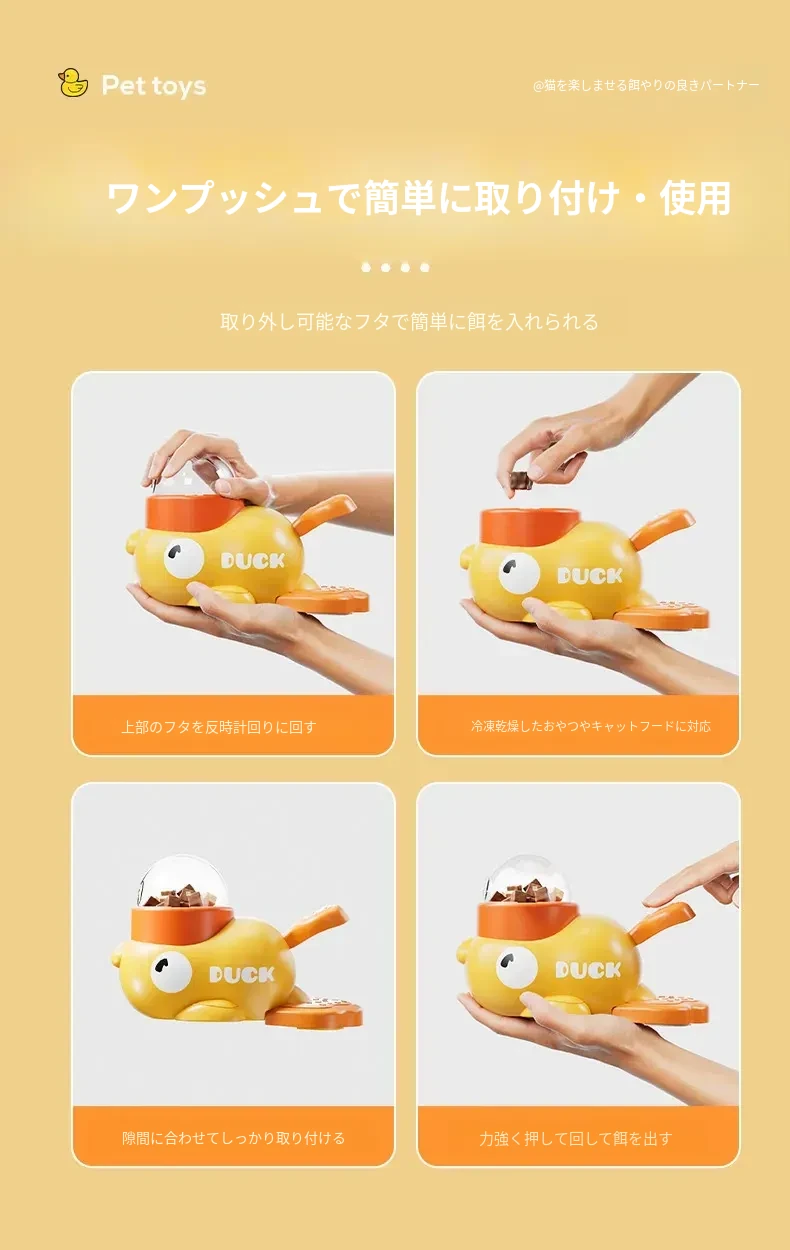 Pet toys

@猫を楽しませる餌やりの良きパートナー

ワンプッシュで簡単に取り付け・使用

取り外し可能なフタで簡単に餌を入れられる

DUCK

上部のフタを反時計回りに回す

DUCK

冷凍乾燥したおやつやキャットフードに対応

DUCK

隙間に合わせてしっかり取り付ける

DUCK

力強く押して回して餌を出す