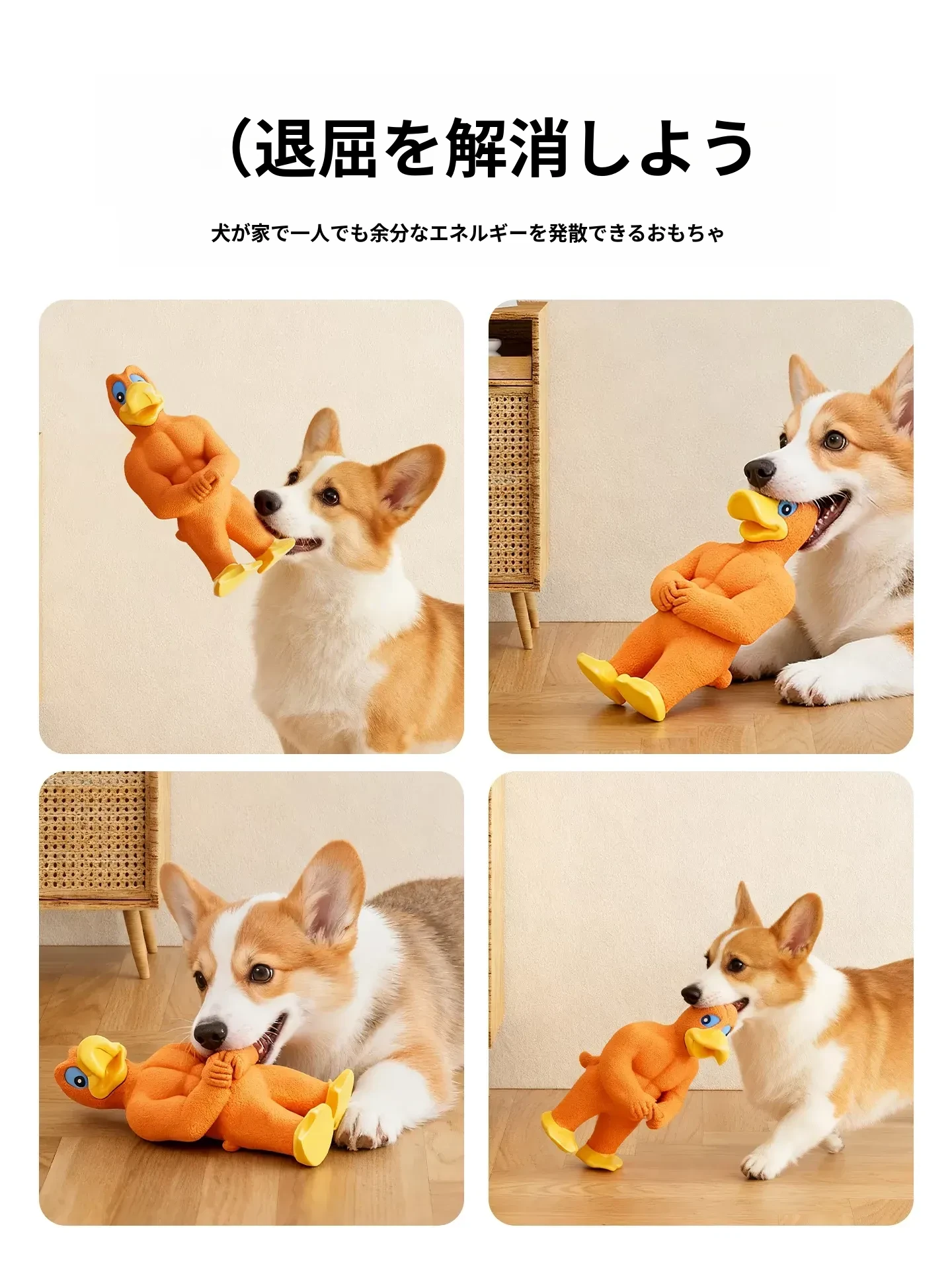 (退屈を解消しよう

犬が家で一人でも余分なエネルギーを発散できるおもちゃ