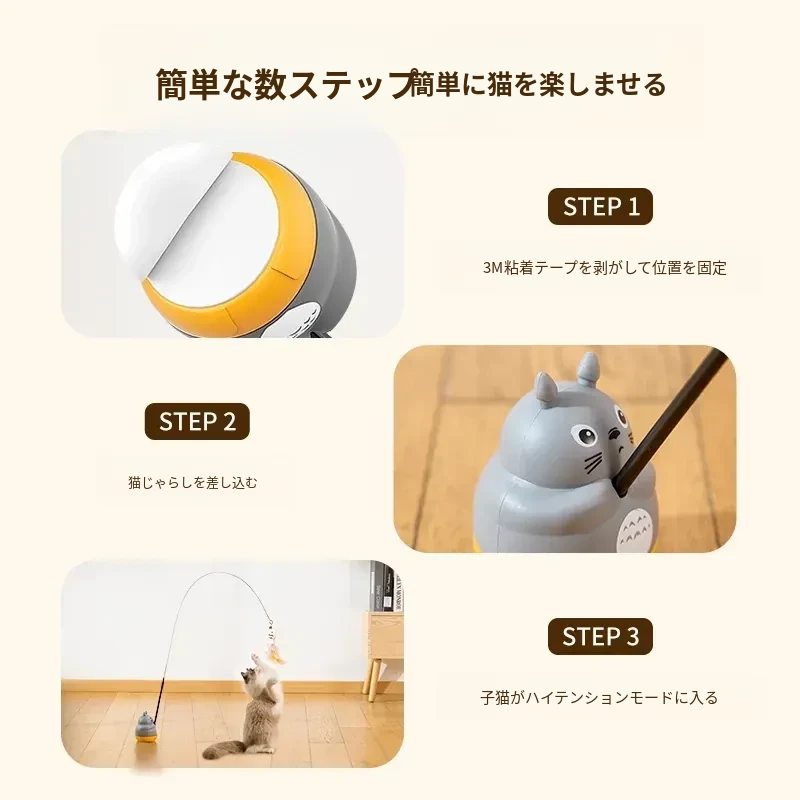 簡単な数ステップ簡単に猫を楽しませる

STEP 1

3M粘着テープを剥がして位置を固定

STEP 2

猫じゃらしを差し込む

STEP 3

子猫がハイテンションモードに入る