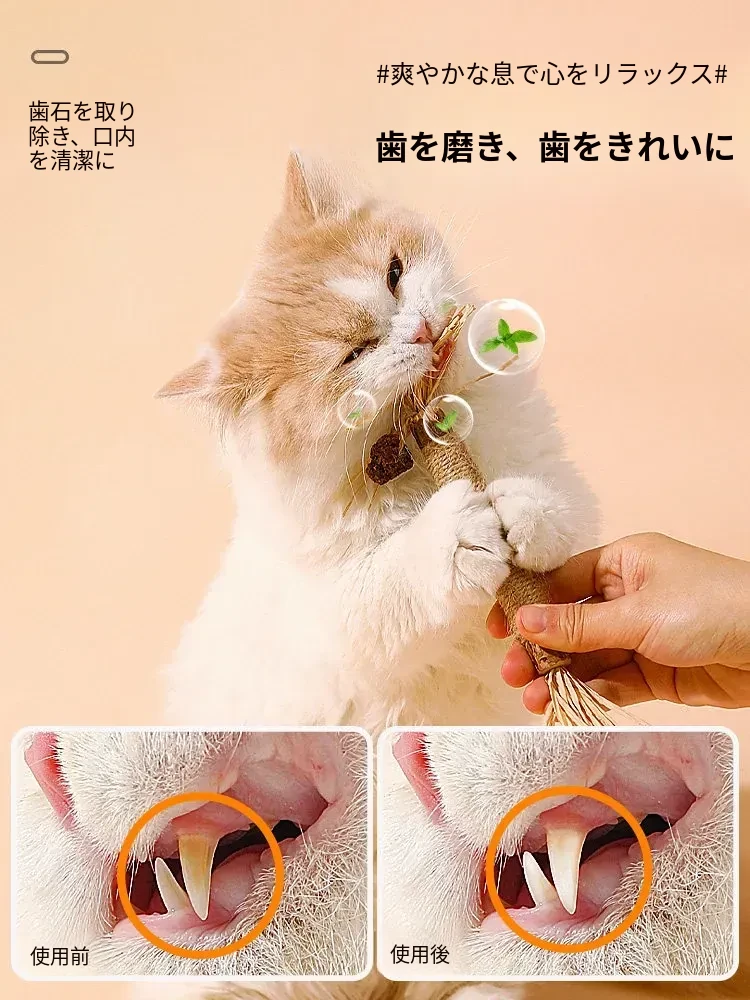 歯石を取り除き、口内を清潔に

#爽やかな息で心をリラックス#

歯を磨き、歯をきれいに

使用前

使用後