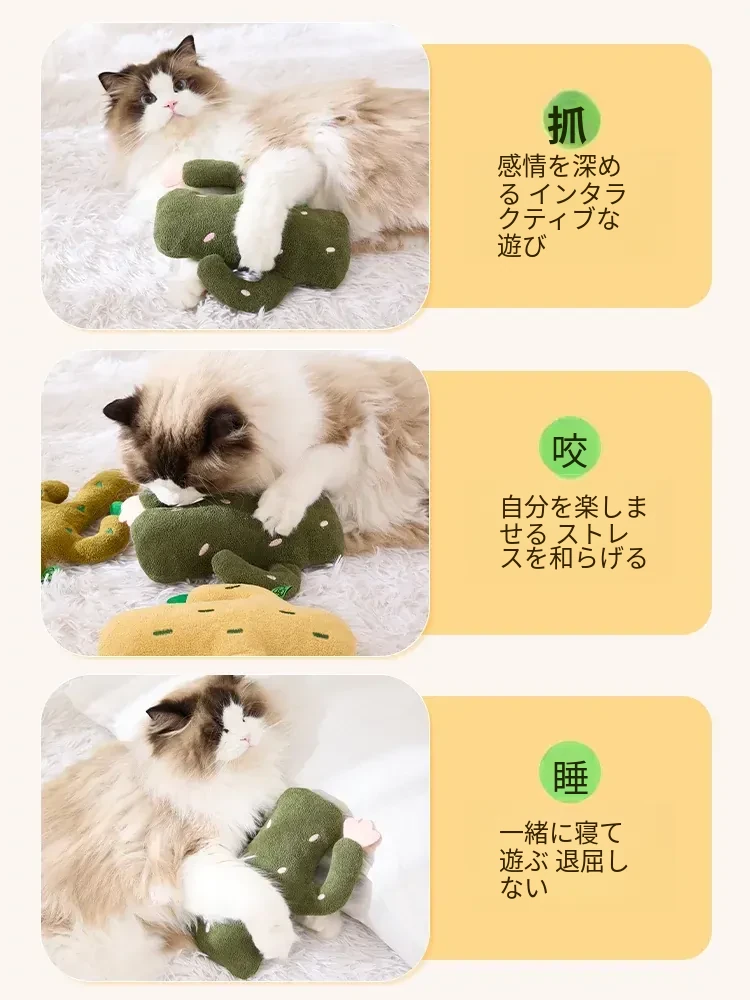 抓

感情を深める インタラクティブな遊び

咬

自分を楽しませる ストレスを和らげる

睡

一緒に寝て遊ぶ 退屈しない