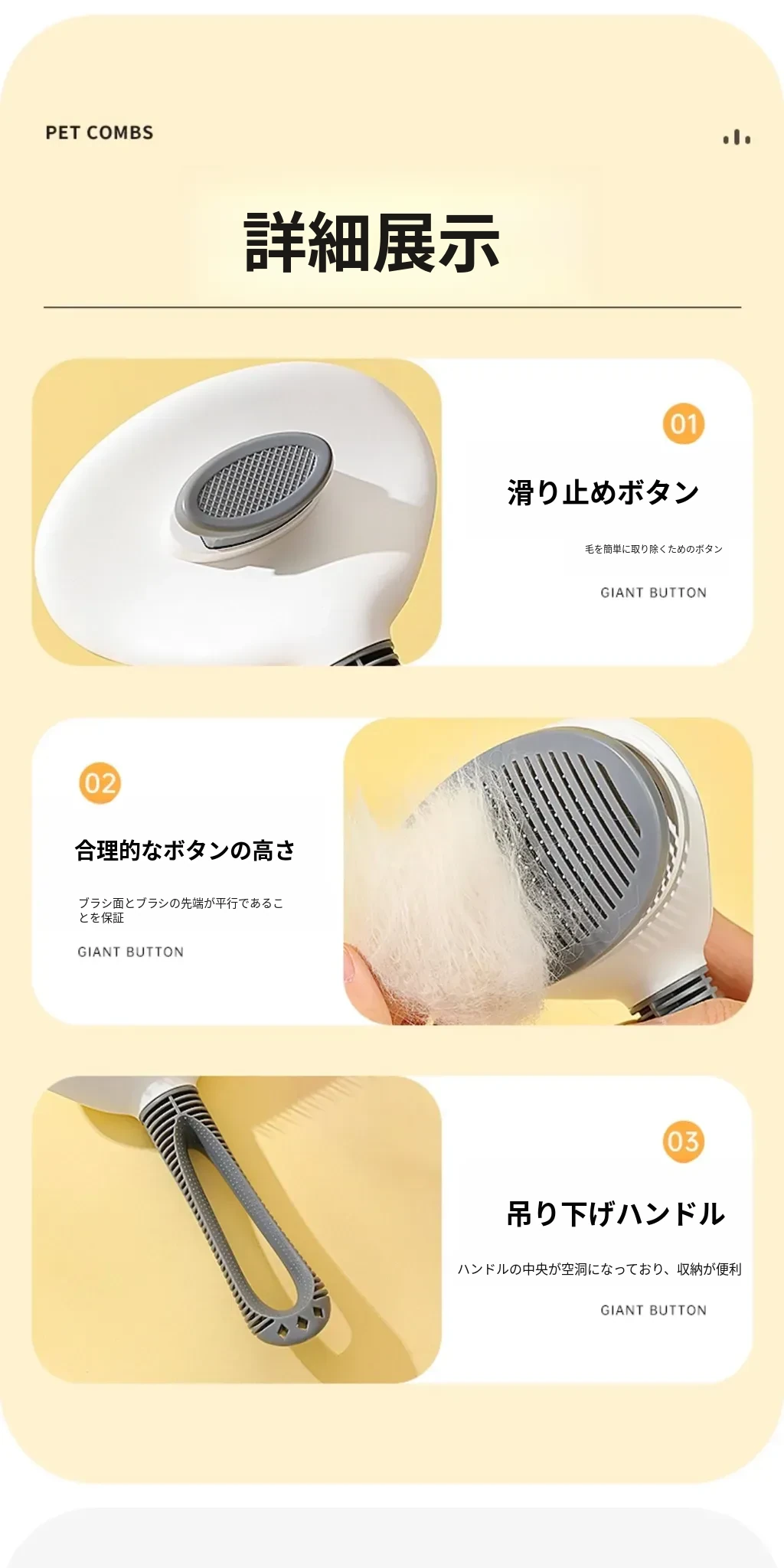 PET COMBS

詳細展示

01

滑り止めボタン

毛を簡単に取り除くためのボタン

GIANT BUTTON

02

合理的なボタンの高さ

ブラシ面とブラシの先端が平行であることを保証

GIANT BUTTON

03

吊り下げハンドル

ハンドルの中央が空洞になっており、収納が便利

GIANT BUTTON