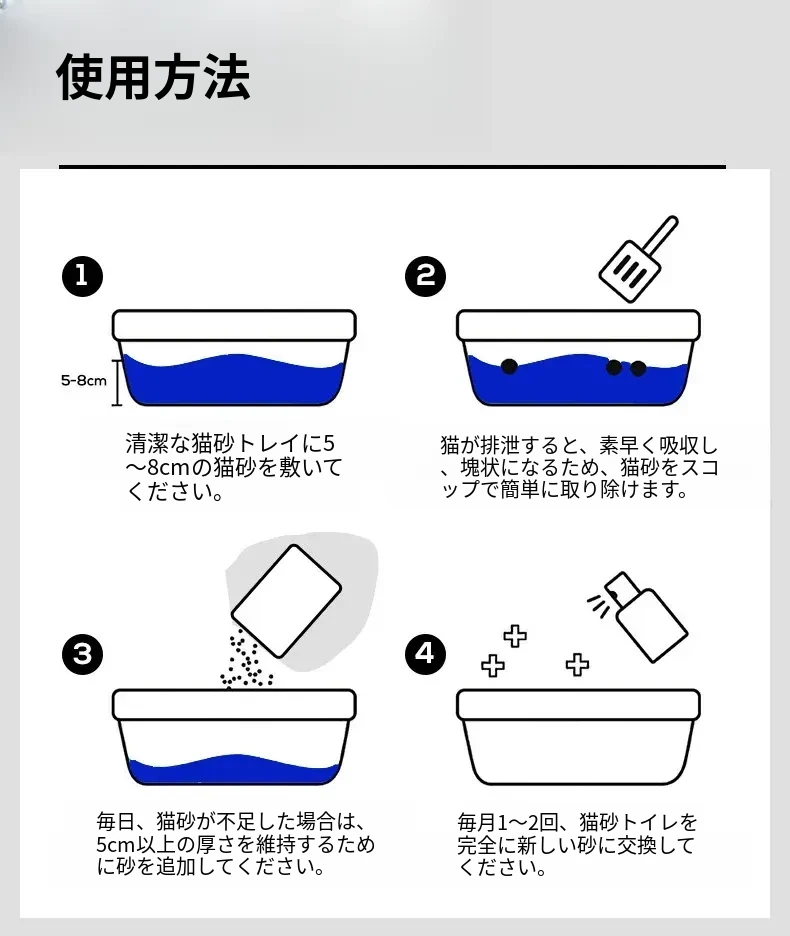 使用方法

1

5-8cm

清潔な猫砂トレイに5～8cmの猫砂を敷いてください。

2

猫が排泄すると、素早く吸収し、塊状になるため、猫砂をスコップで簡単に取り除けます。

3

毎日、猫砂が不足した場合は、5cm以上の厚さを維持するために砂を追加してください。

4

毎月1～2回、猫砂トイレを完全に新しい砂に交換してください。