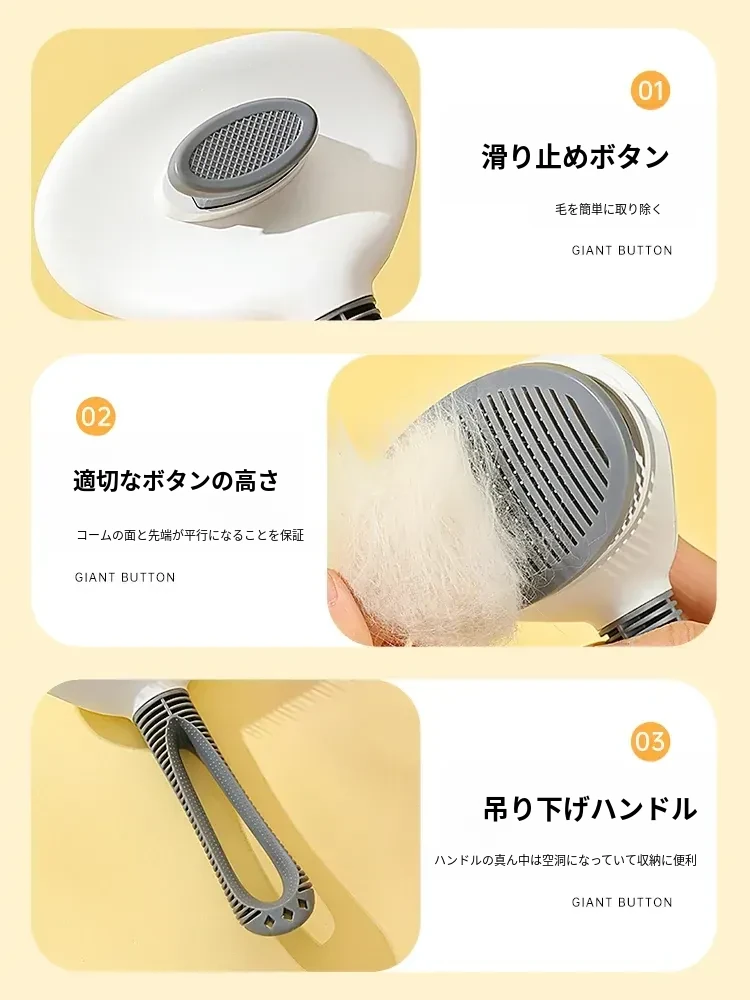 01

滑り止めボタン

毛を簡単に取り除く

GIANT BUTTON

02

適切なボタンの高さ

コームの面と先端が平行になることを保証

GIANT BUTTON

03

吊り下げハンドル

ハンドルの真ん中は空洞になっていて収納に便利

GIANT BUTTON