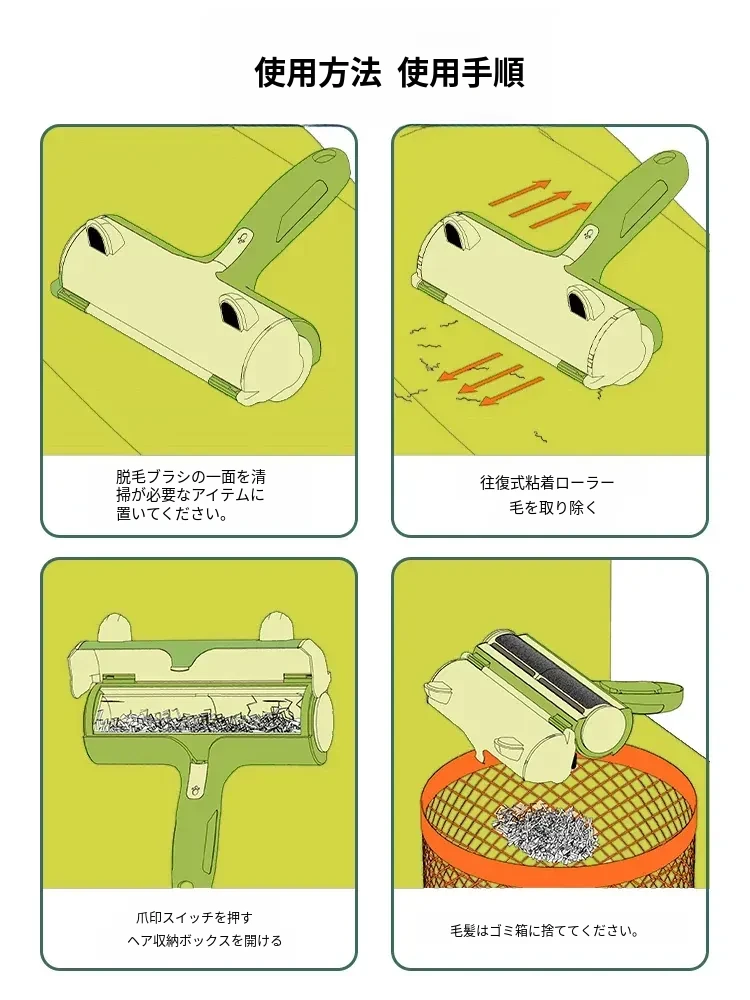 使用方法 使用手順

脱毛ブラシの一面を清掃が必要なアイテムに置いてください。

往復式粘着ローラー
毛を取り除く

爪印スイッチを押す
ヘア収納ボックスを開ける

毛髪はゴミ箱に捨ててください。