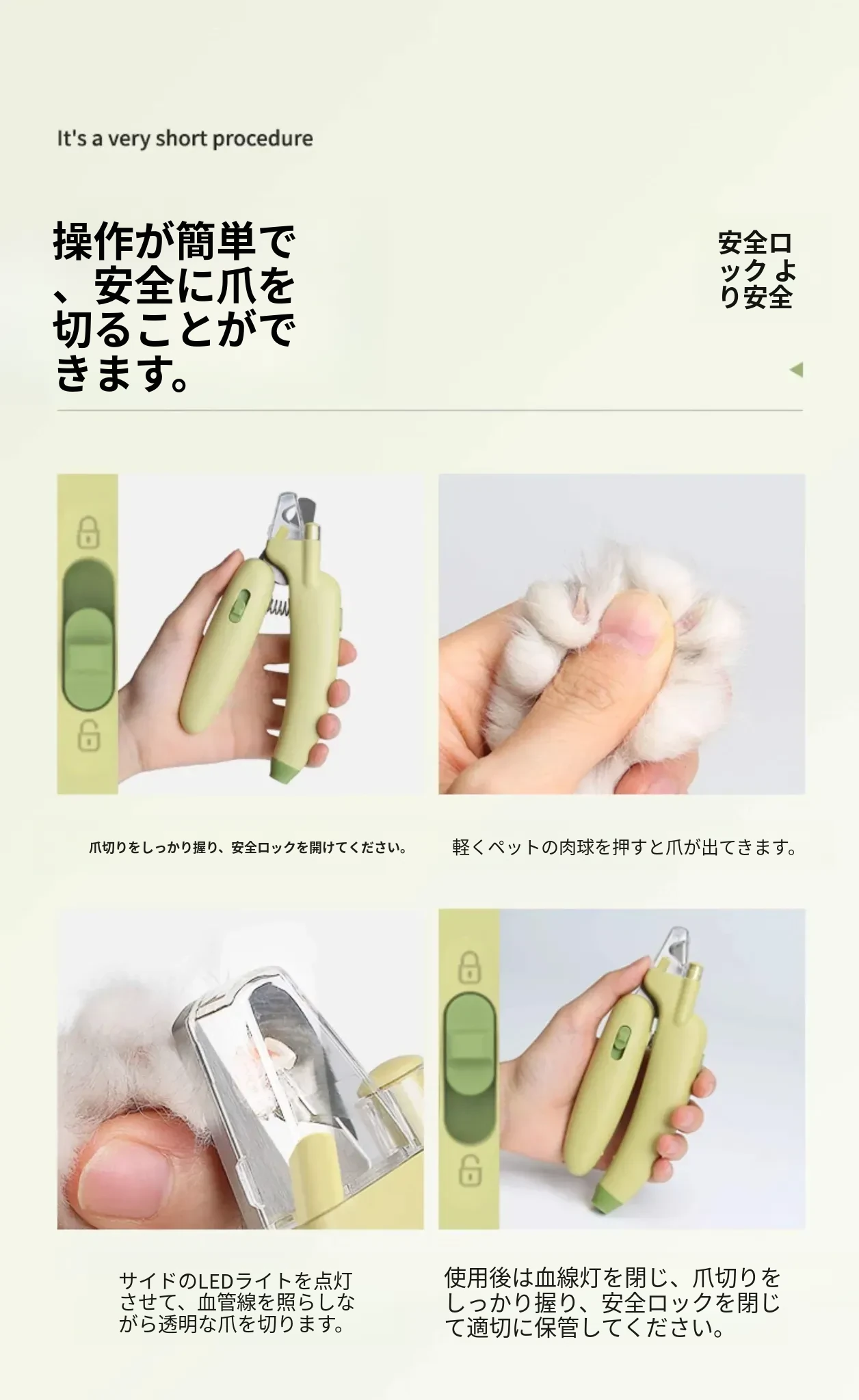 It's a very short procedure

操作が簡単で、安全に爪を切ることができます。

安全ロックより安全

爪切りをしっかり握り、安全ロックを開けてください。

軽くペットの肉球を押すと爪が出てきます。

サイドのLEDライトを点灯させて、血管線を照らしながら透明な爪を切ります。

使用後は血線灯を閉じ、爪切りをしっかり握り、安全ロックを閉じて適切に保管してください。