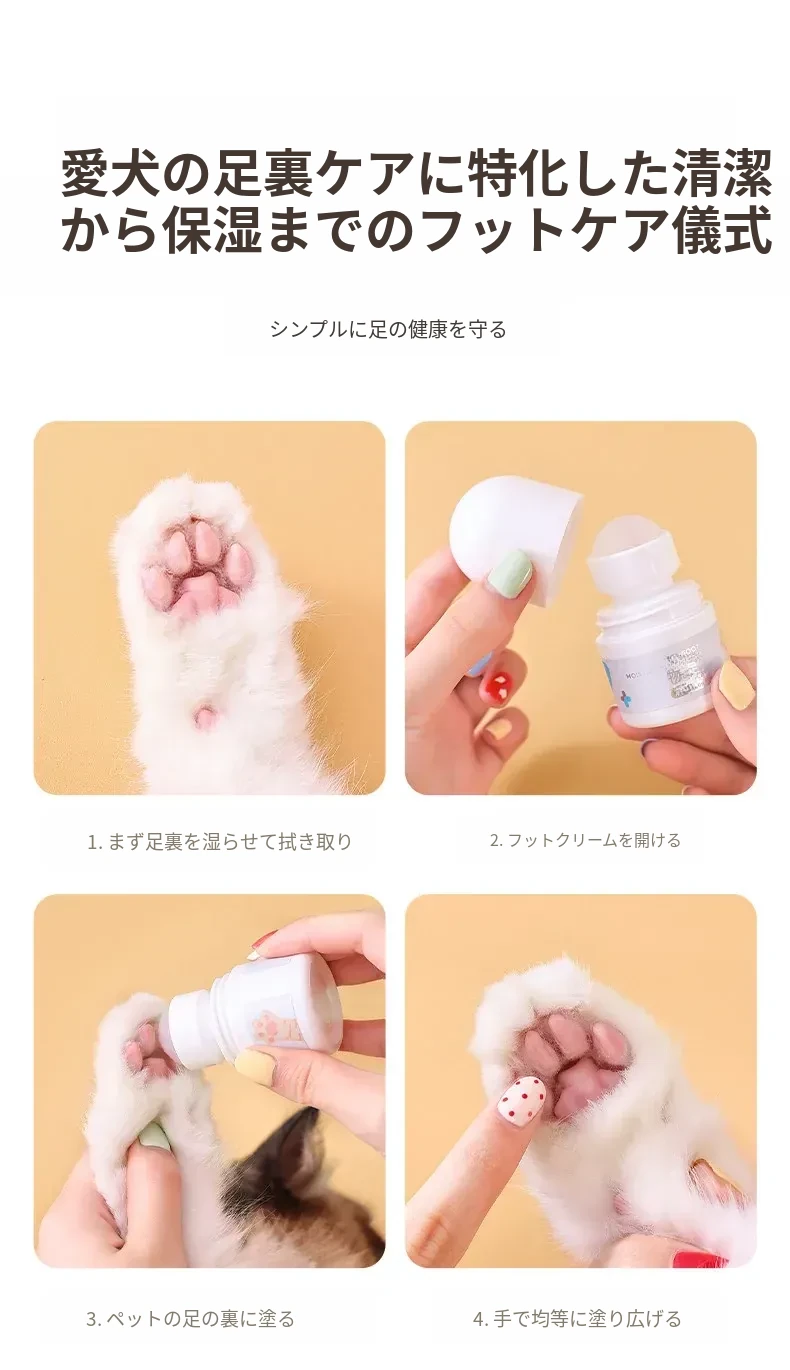 愛犬の足裏ケアに特化した清潔から保湿までのフットケア儀式

シンプルに足の健康を守る

1. まず足裏を湿らせて拭き取り

2. フットクリームを開ける

3. ペットの足の裏に塗る

4. 手で均等に塗り広げる