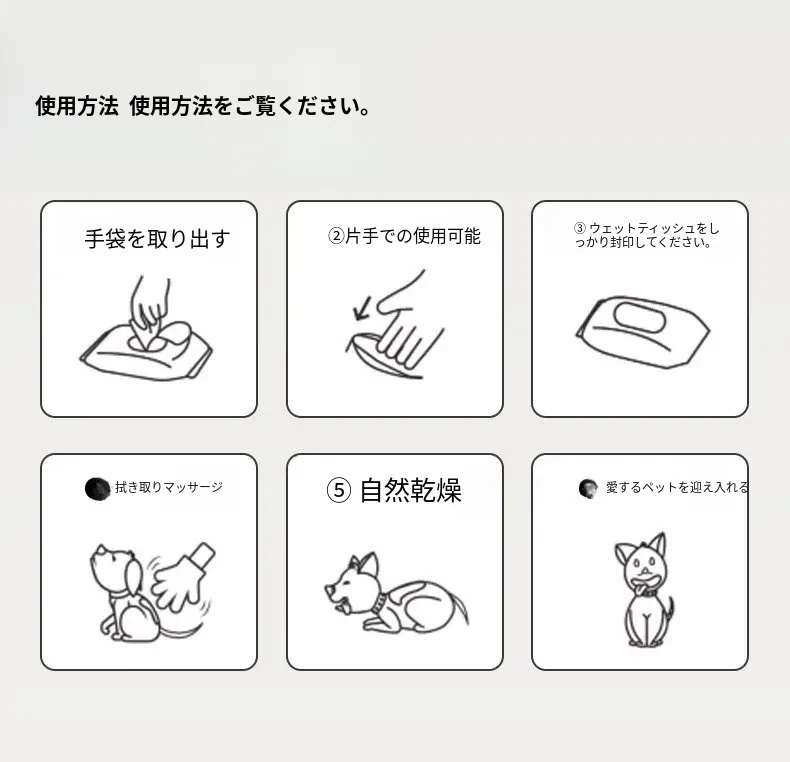 使用方法 使用方法をご覧ください。

手袋を取り出す

②片手での使用可能

③ ウェットティッシュをしっかり封印してください。

拭き取りマッサージ

⑤ 自然乾燥

愛するペットを迎え入れる