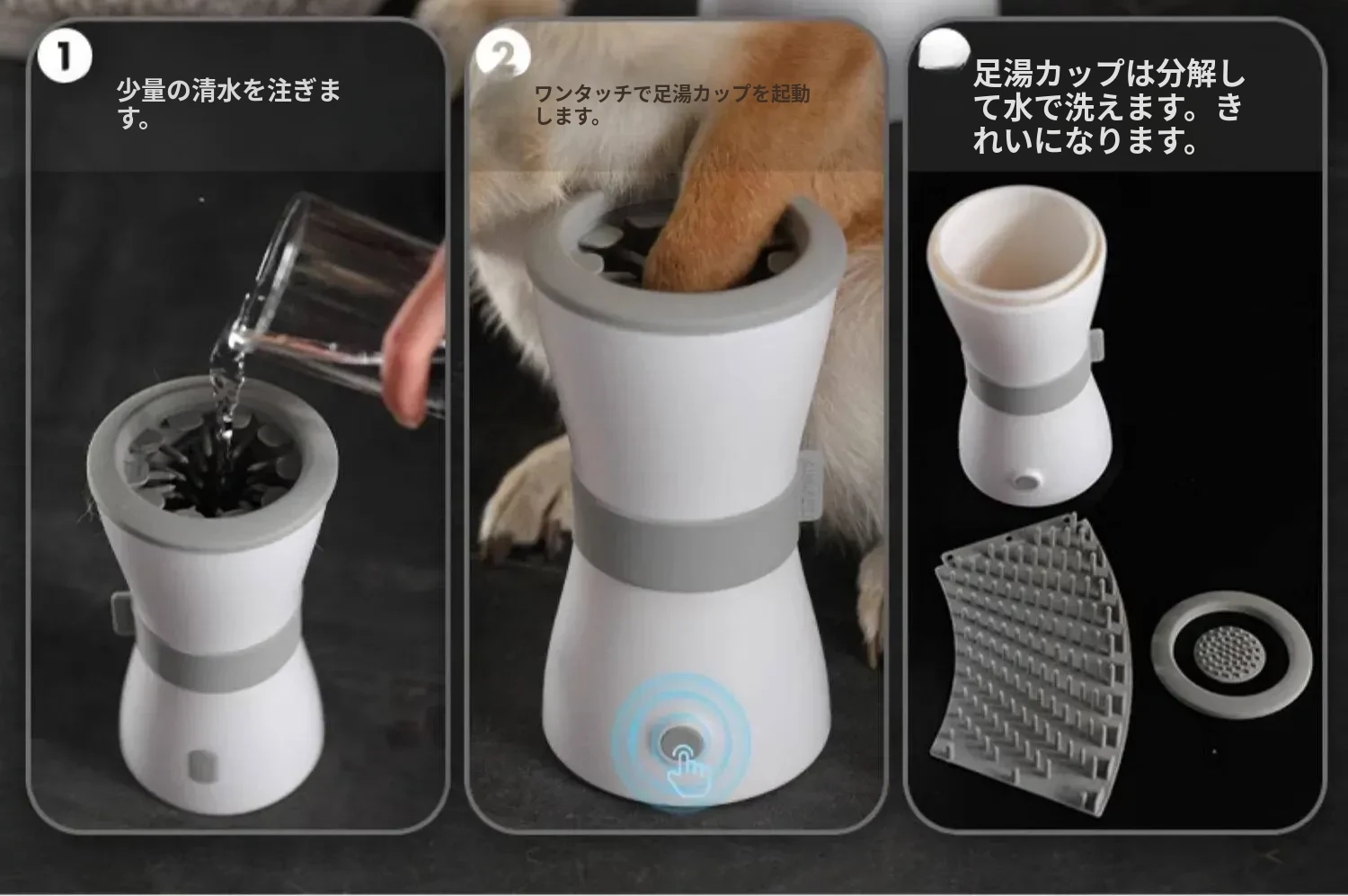 1

少量の清水を注ぎます。

2

ワンタッチで足湯カップを起動します。

足湯カップは分解して水で洗えます。きれいになります。