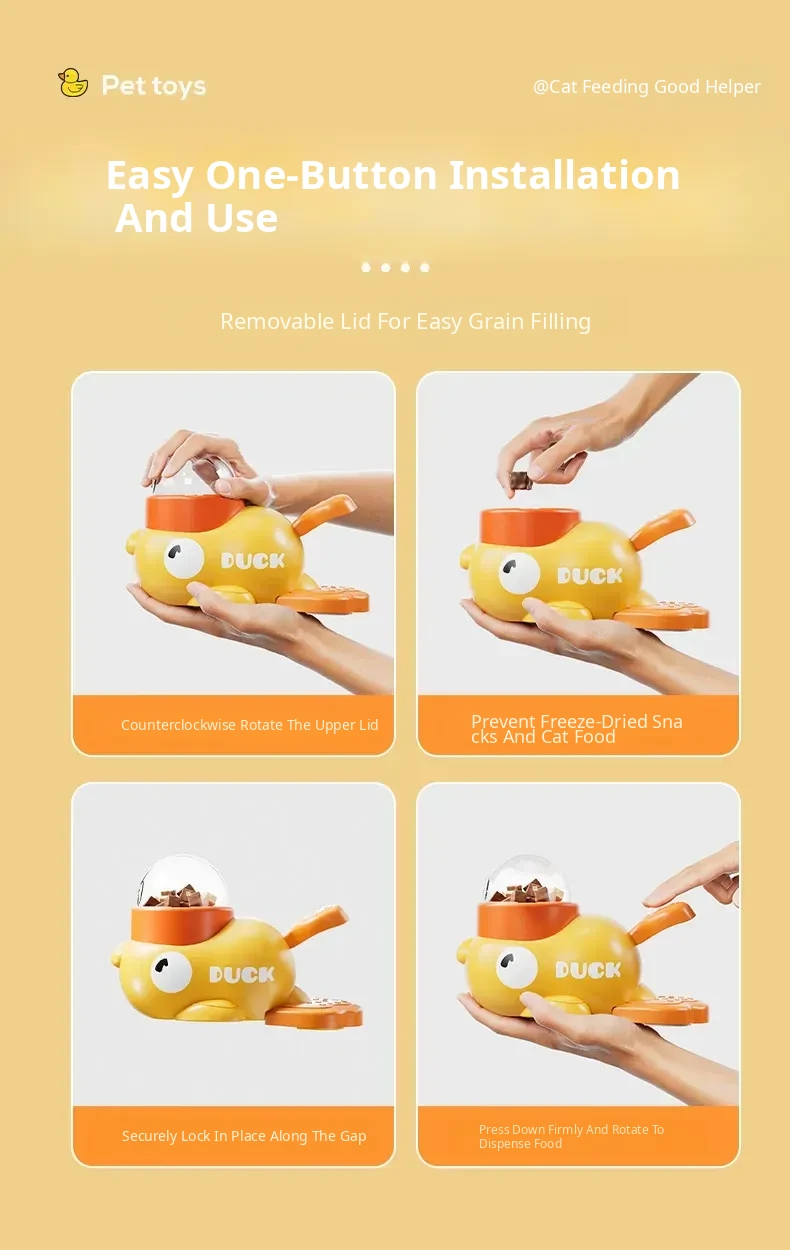 Pet toys

@Cat Feeding Good Helper

Easy One-Button Installation And Use

Removable Lid For Easy Grain Filling

DUCK

Counterclockwise Rotate The Upper Lid

DUCK

Prevent Freeze-Dried Sna cks And Cat Food

DUCK

Securely Lock In Place Along The Gap

DUCK

Press Down Firmly And Rotate To Dispense Food