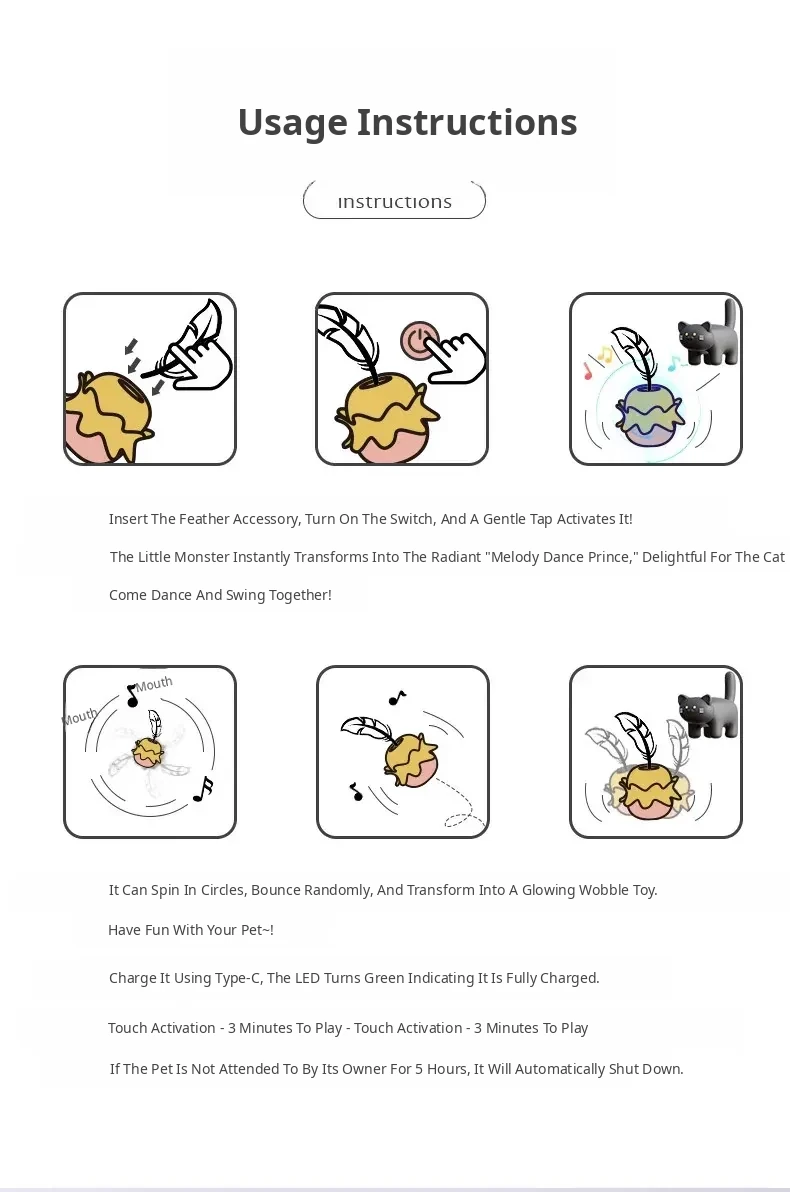 Usage Instructions

instructions

Insert The Feather Accessory, Turn On The Switch, And A Gentle Tap Activates It!

The Little Monster Instantly Transforms Into The Radiant "Melody Dance Prince," Delightful For The Cat

Come Dance And Swing Together!

Mouth

Mouth

It Can Spin In Circles, Bounce Randomly, And Transform Into A Glowing Wobble Toy.

Have Fun With Your Pet~!

Charge It Using Type-C, The LED Turns Green Indicating It Is Fully Charged.

Touch Activation - 3 Minutes To Play - Touch Activation - 3 Minutes To Play

If The Pet Is Not Attended To By Its Owner For 5 Hours, It Will Automatically Shut Down.