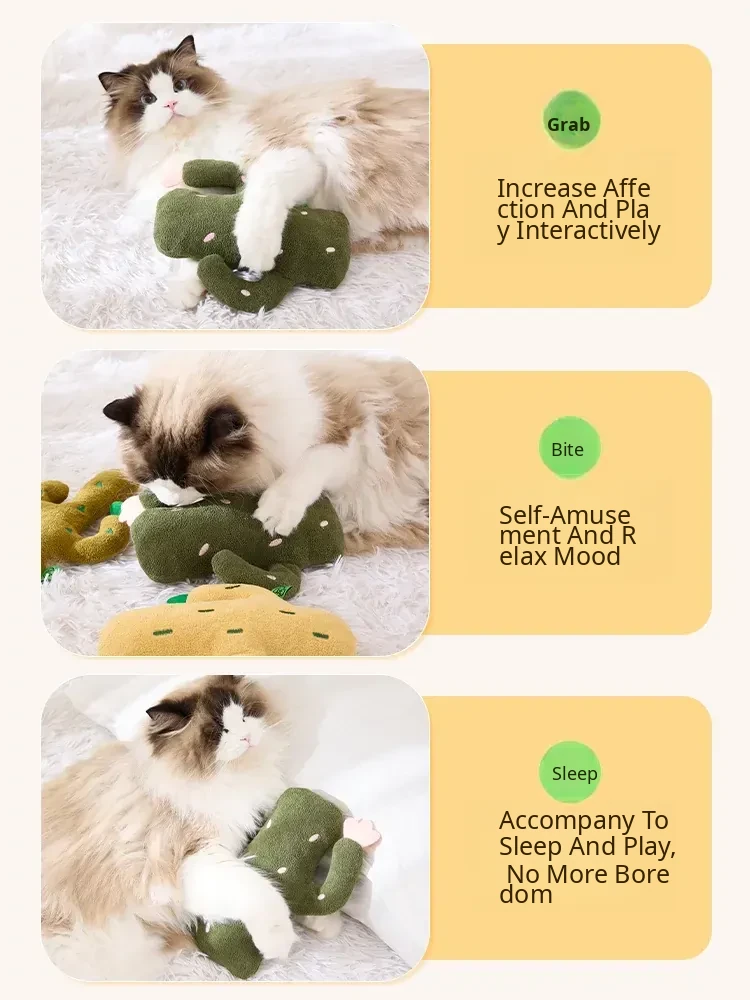 Grab

Increase Affection And Play Interactively

Bite

Self-Amusement And Relax Mood

Sleep

Accompany To Sleep And Play, No More Boredom