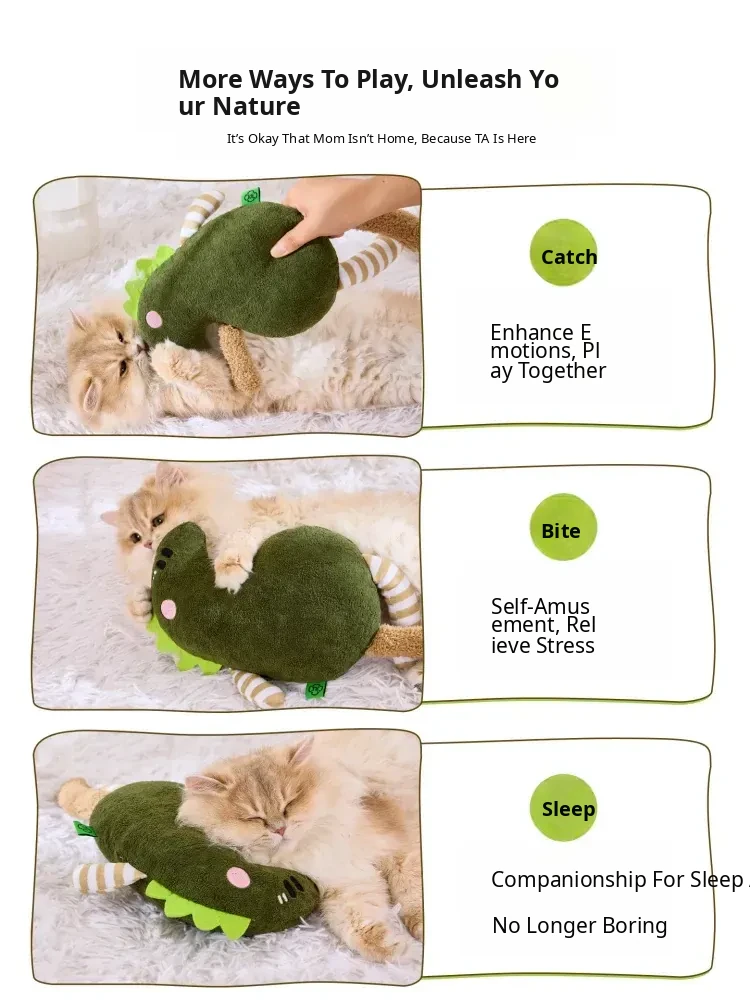 More Ways To Play, Unleash Yo ur Nature

It's Okay That Mom Isn't Home, Because TA Is Here

Catch

Enhance E motions, Pl ay Together

Bite

Self-Amus ement, Rel ieve Stress

Sleep

Companionship For Sleep

No Longer Boring