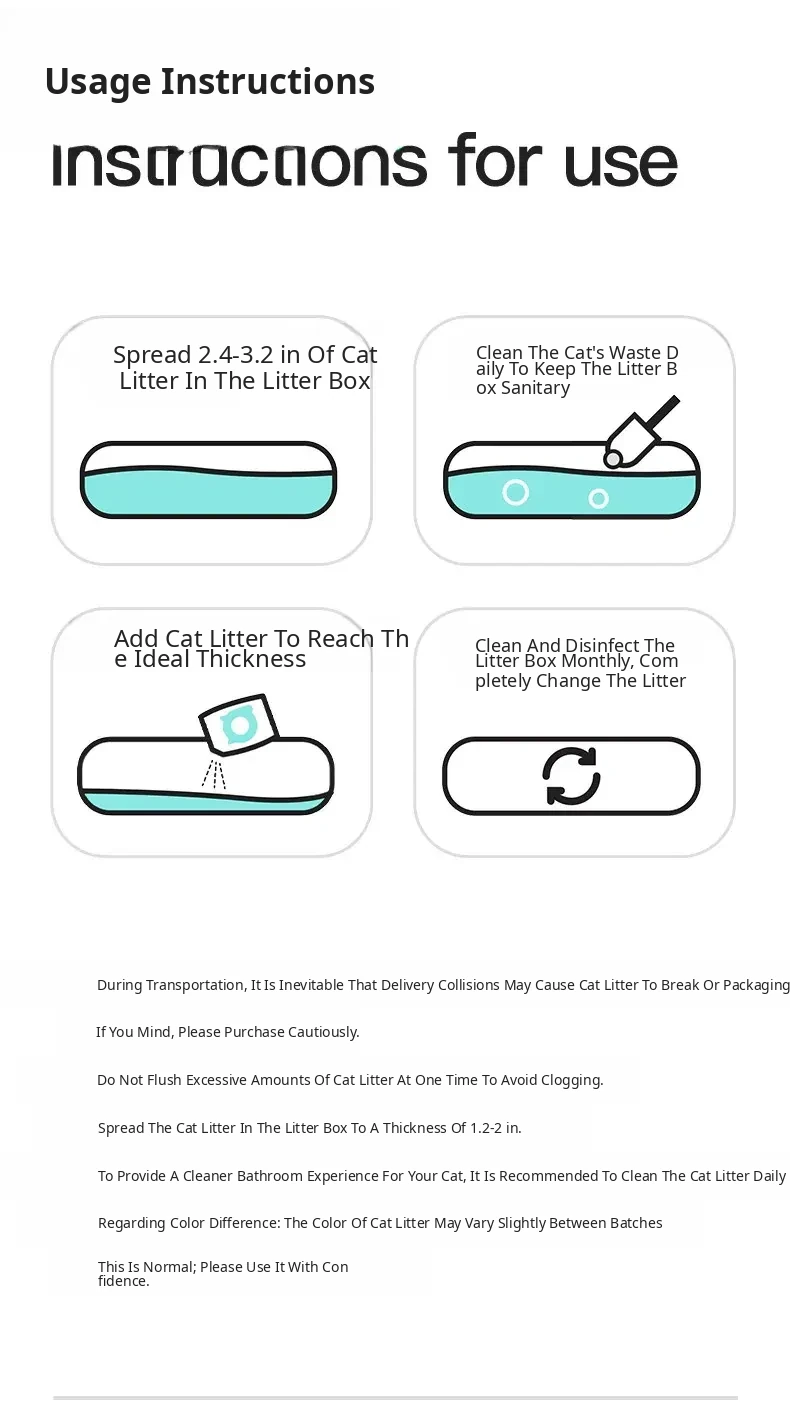 Usage Instructions

instructions for use

Spread 2.4-3.2 in Of Cat Litter In The Litter Box

Clean The Cat's Waste Daily To Keep The Litter Box Sanitary

Add Cat Litter To Reach The Ideal Thickness

Clean And Disinfect The Litter Box Monthly, Completely Change The Litter

During Transportation, It Is Inevitable That Delivery Collisions May Cause Cat Litter To Break Or Packaging

If You Mind, Please Purchase Cautiously.

Do Not Flush Excessive Amounts Of Cat Litter At One Time To Avoid Clogging.

Spread The Cat Litter In The Litter Box To A Thickness Of 1.2-2 in.

To Provide A Cleaner Bathroom Experience For Your Cat, It Is Recommended To Clean The Cat Litter Daily

Regarding Color Difference: The Color Of Cat Litter May Vary Slightly Between Batches

This Is Normal; Please Use It With Confidence.