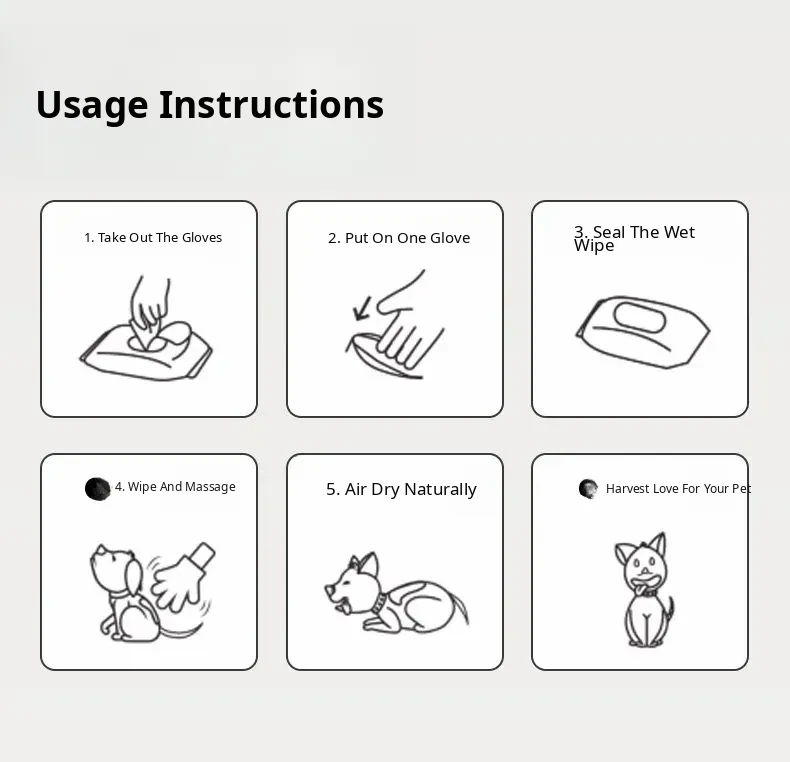 Usage Instructions

1. Take Out The Gloves

2. Put On One Glove

3. Seal The Wet Wipe

4. Wipe And Massage

5. Air Dry Naturally

Harvest Love For Your Pet