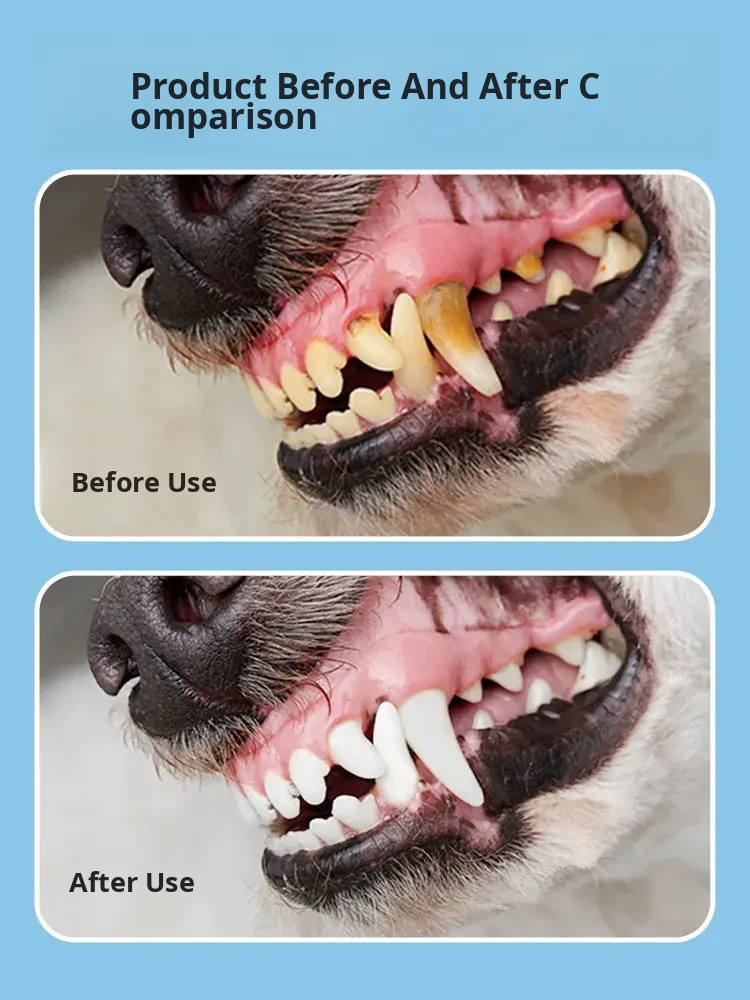 Product Before And After C omparison

Before Use

After Use